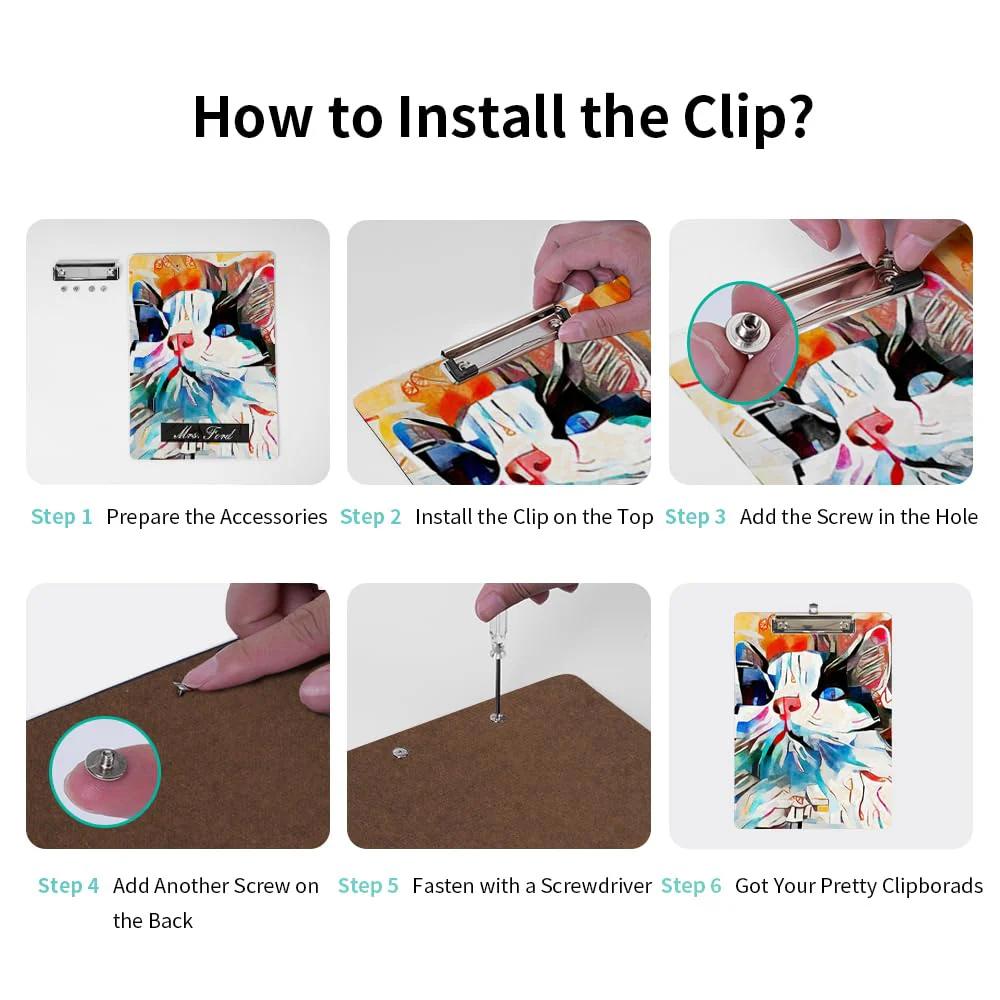 How to Install the Clip?

Mrs. Ford

Step 1 Prepare the Accessories

Step 2 Install the Clip on the Top

Step 3 Add the Screw in the Hole

Step 4 Add Another Screw on the Back

Step 5 Fasten with a Screwdriver

Step 6 Got Your Pretty Clipborads